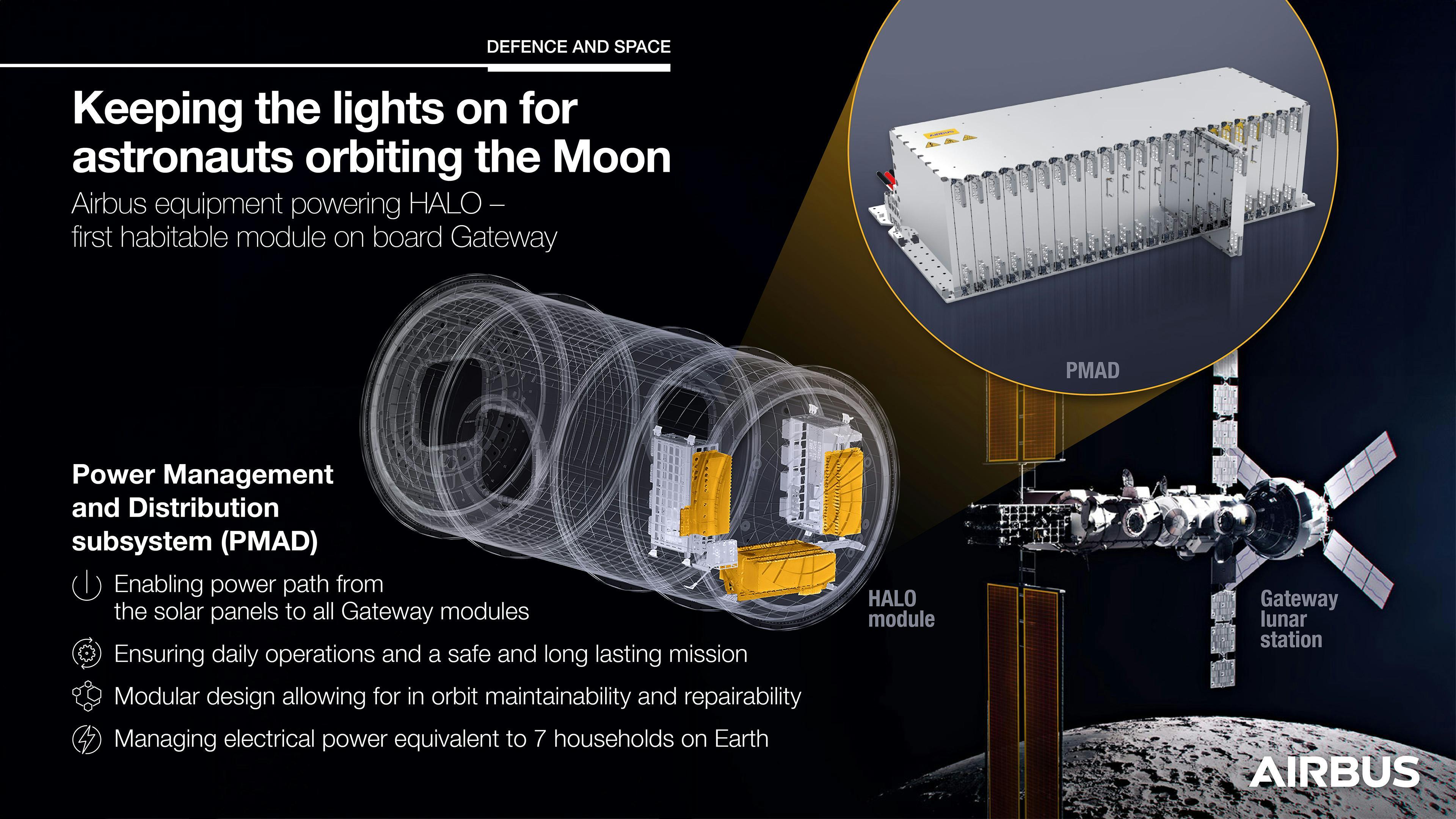 DEFENCE AND SPACE

Keeping the lights on for astronauts orbiting the Moon

Airbus equipment powering HALO – first habitable module on board Gateway

PMAD

Power Management and Distribution subsystem (PMAD)

Enabling power path from the solar panels to all Gateway modules

Ensuring daily operations and a safe and long lasting mission

Modular design allowing for in orbit maintainability and repairability

Managing electrical power equivalent to 7 households on Earth

HALO module

Gateway lunar station

AIRBUS